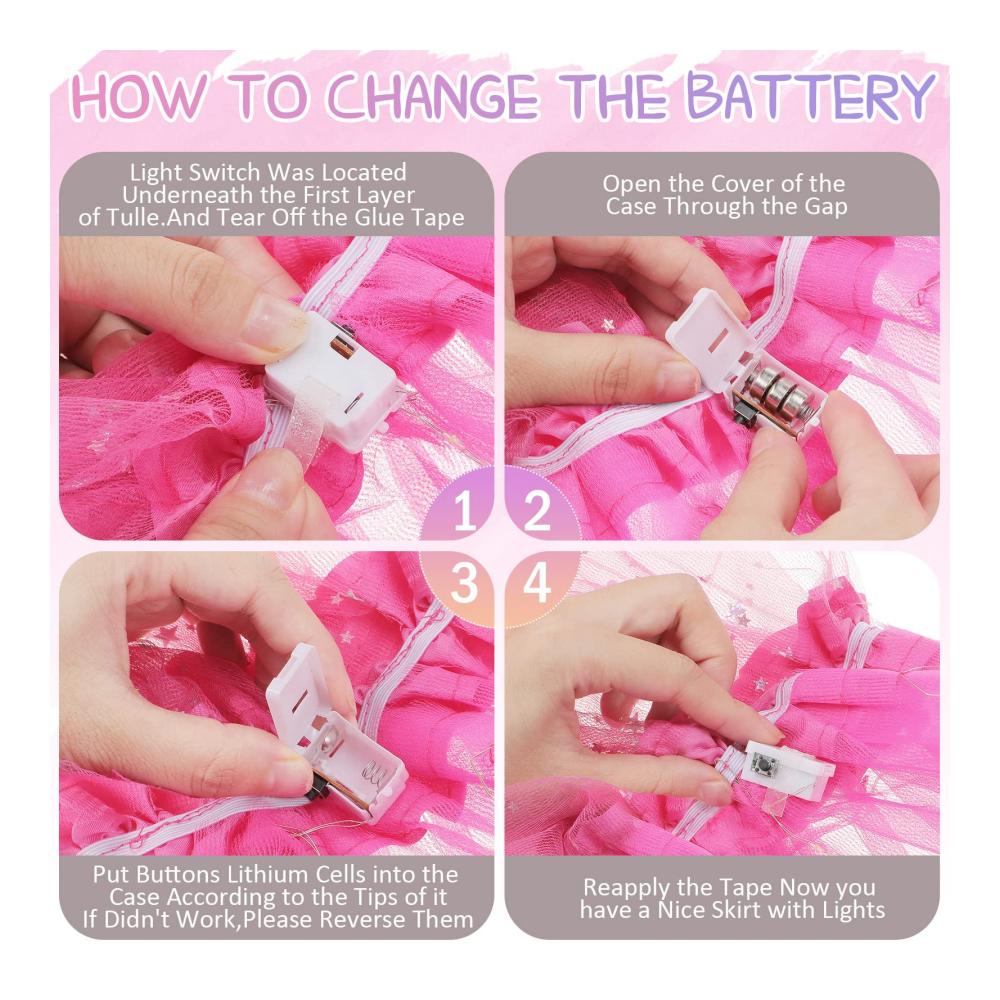 HOW TO CHANGE THE BATTERY

Light Switch Was Located Underneath the First Layer of Tulle.And Tear Off the Glue Tape

Open the Cover of the Case Through the Gap

1

2

3

4

Put Buttons Lithium Cells into the Case According to the Tips of it If Didn't Work,Please Reverse Them

Reapply the Tape Now you have a Nice Skirt with Lights